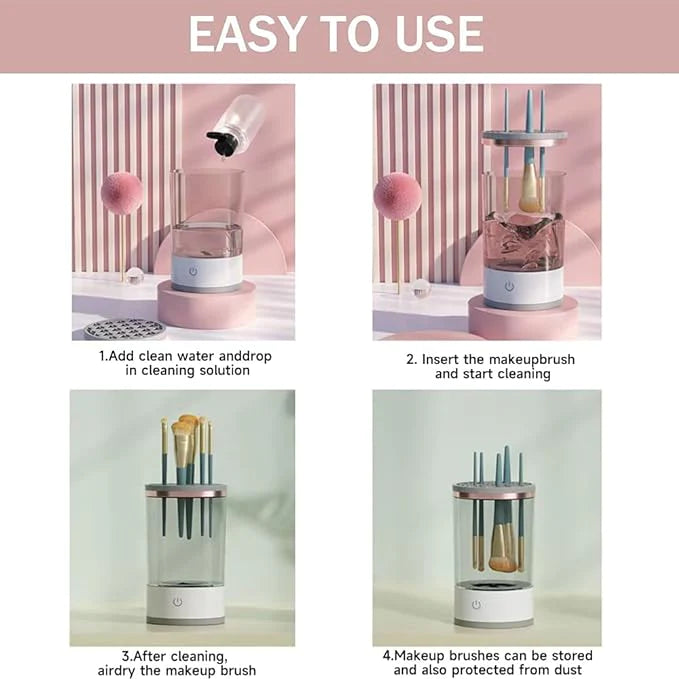 EASY TO USE

1.Add clean water anddrop in cleaning solution

2. Insert the makeupbrush and start cleaning

3.After cleaning, airdry the makeup brush

4.Makeup brushes can be stored and also protected from dust